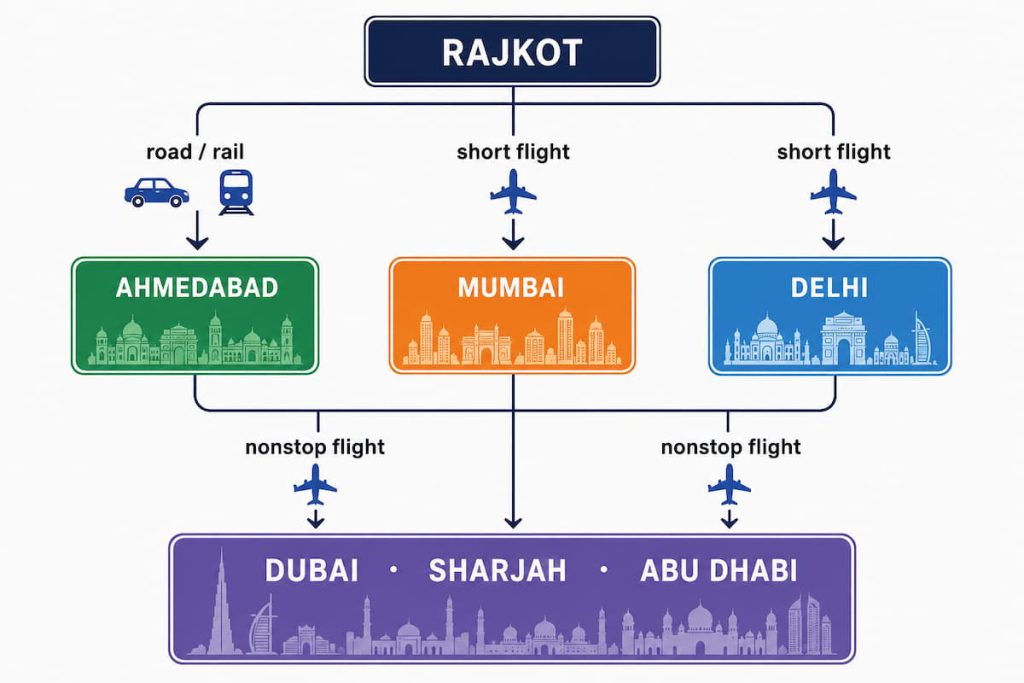 RAJKOT

road / rail

short flight

short flight

AHMEDABAD

MUMBAI

DELHI

nonstop flight

nonstop flight

DUBAI · SHARJAH · ABU DHABI